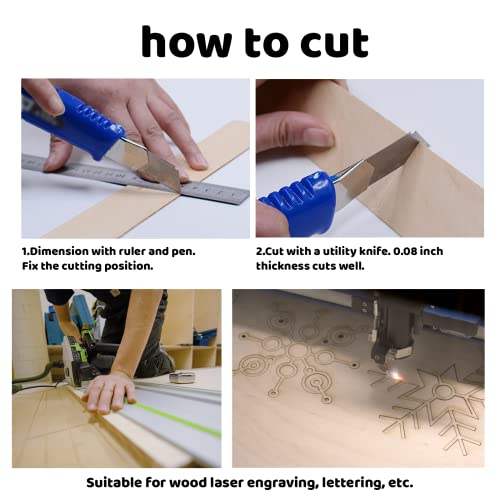 how to cut

1.Dimension with ruler and pen. Fix the cutting position.

2.Cut with a utility knife. 0.08 inch thickness cuts well.

Suitable for wood laser engraving, lettering, etc.