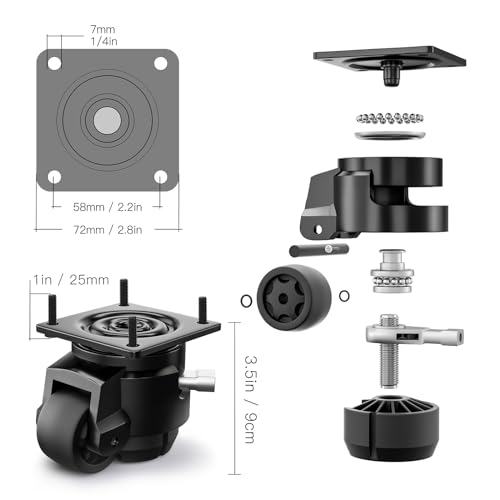 7mm
1/4in

58mm / 2.2in

72mm / 2.8in

1in / 25mm

3.5in / 9cm