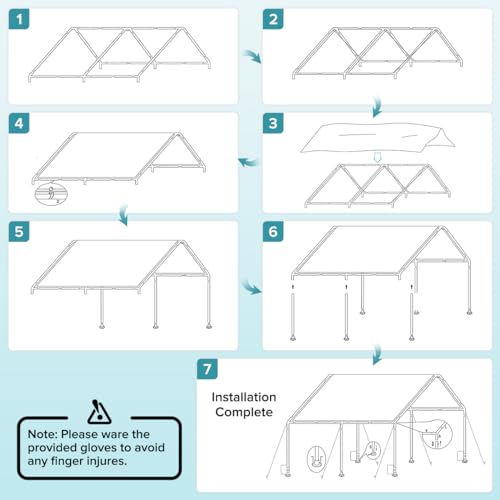 1

2

4

3

5

6

7

Installation Complete

Note: Please ware the provided gloves to avoid any finger injures.