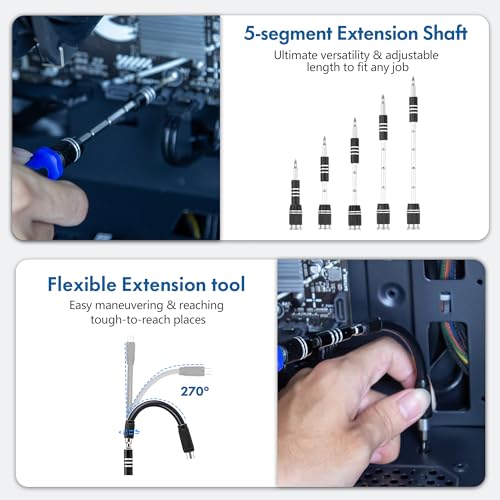 5-segment Extension Shaft
Ultimate versatility & adjustable length to fit any job

Flexible Extension tool
Easy maneuvering & reaching tough-to-reach places

270°