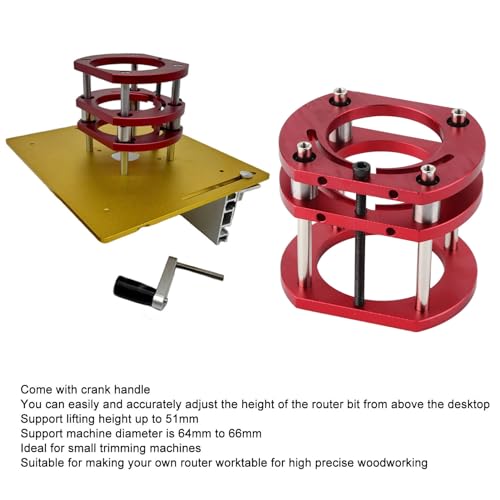 Come with crank handle
You can easily and accurately adjust the height of the router bit from above the desktop
Support lifting height up to 51mm
Support machine diameter is 64mm to 66mm
Ideal for small trimming machines
Suitable for making your own router worktable for high precise woodworking