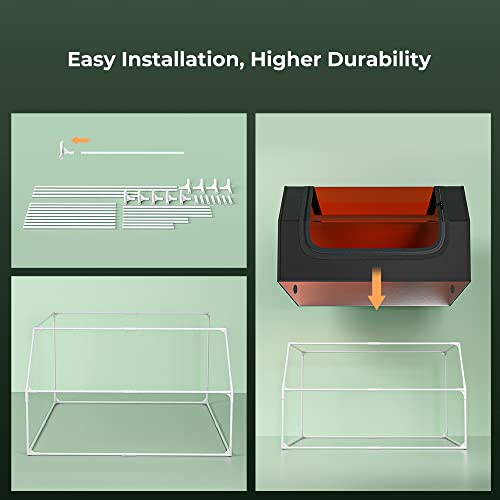 Easy Installation, Higher Durability