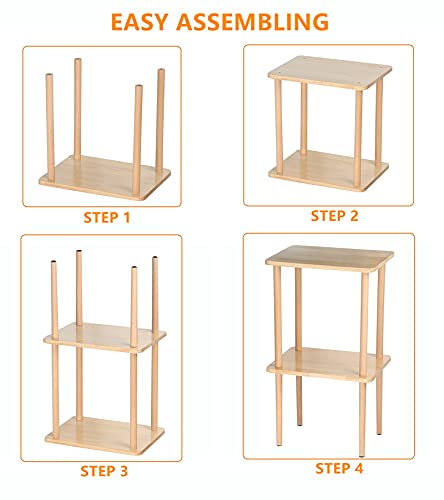 EASY ASSEMBLING

STEP 1

STEP 2

STEP 3

STEP 4