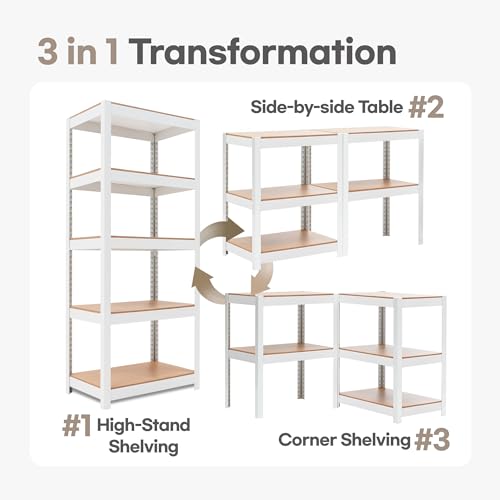 3 in 1 Transformation

Side-by-side Table #2

#1 High-Stand Shelving

Corner Shelving #3