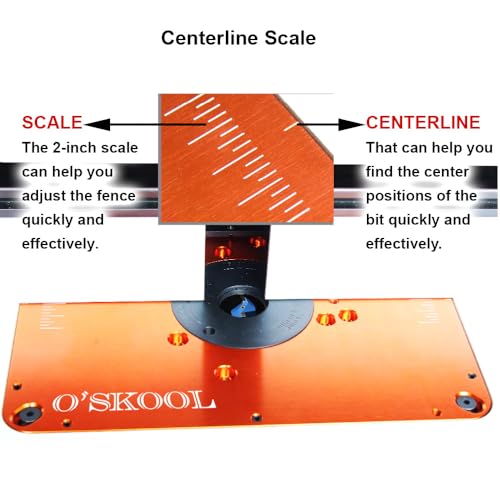 Centerline Scale

SCALE
The 2-inch scale can help you adjust the fence quickly and effectively.

CENTERLINE
That can help you find the center positions of the bit quickly and effectively.

O'SKOOL