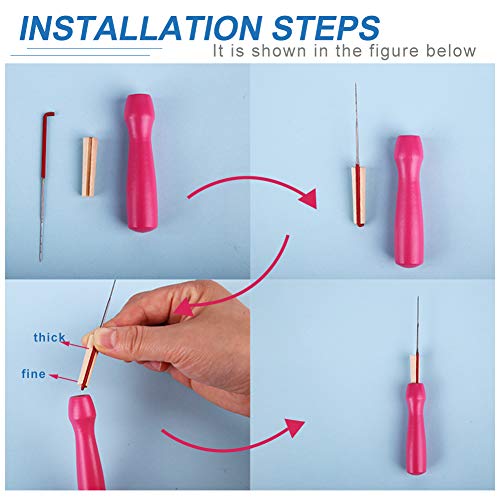 INSTALLATION STEPS
It is shown in the figure below

thick
fine