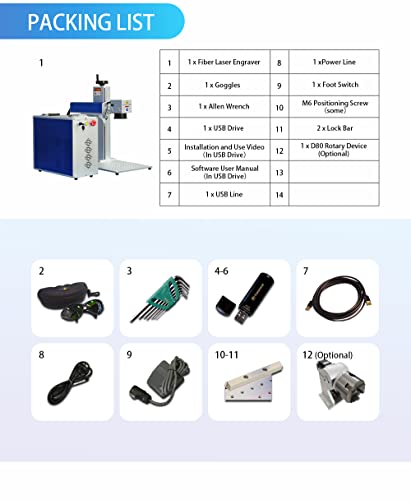 PACKING LIST

1

| 1 | 1 x Fiber Laser Engraver | 8 | 1 xPower Line |
|---|---|---|---|
| 2 | 1 x Goggles | 9 | 1 x Foot Switch |
| 3 | 1 x Allen Wrench | 10 | M6 Positioning Screw (some) |
| 4 | 1 x USB Drive | 11 | 2 x Lock Bar |
| 5 | Installation and Use Video (In USB Drive) | 12 | 1 x D80 Rotary Device (Optional) |
| 6 | Software User Manual (In USB Drive) | 13 | |
| 7 | 1 x USB Line | 14 | |

2

3

4-6

7

8

9

10-11

12 (Optional)