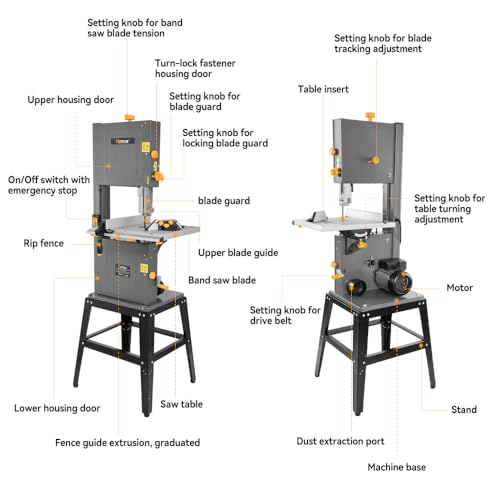 Setting knob for band saw blade tension

Turn-lock fastener housing door

Upper housing door

Setting knob for blade guard

Setting knob for locking blade guard

On/Off switch with emergency stop

blade guard

Rip fence

Upper blade guide

Band saw blade

Lower housing door

Saw table

Fence guide extrusion, graduated

Setting knob for blade tracking adjustment

Table insert

Setting knob for table turning adjustment

Motor

Setting knob for drive belt

Stand

Dust extraction port

Machine base