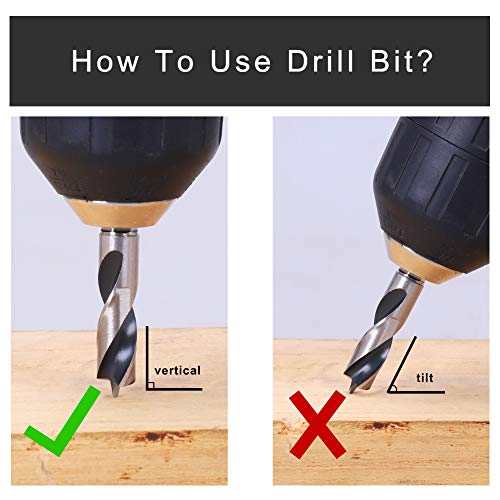 How To Use Drill Bit?

vertical

tilt