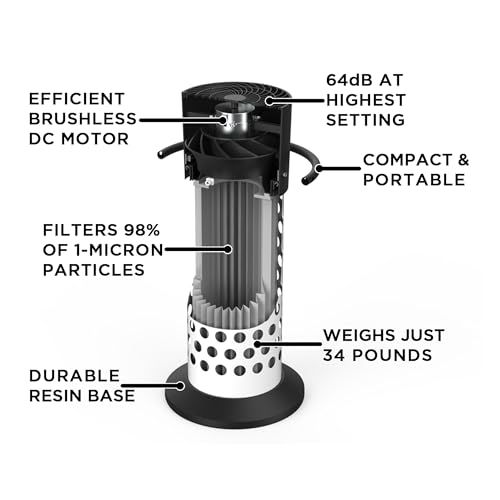 EFFICIENT BRUSHLESS DC MOTOR

64dB AT HIGHEST SETTING

COMPACT & PORTABLE

FILTERS 98% OF 1-MICRON PARTICLES

WEIGHS JUST 34 POUNDS

DURABLE RESIN BASE