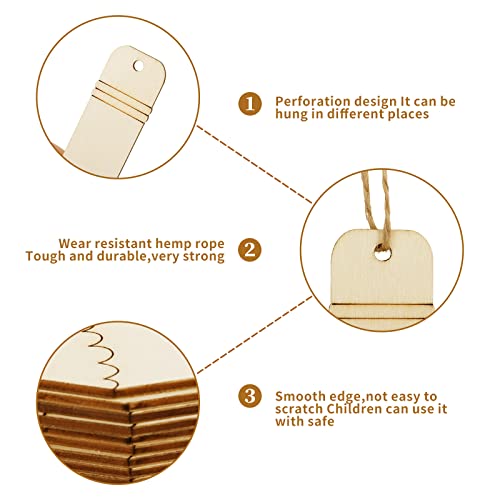 1 Perforation design It can be hung in different places

Wear resistant hemp rope
Tough and durable,very strong 2

3 Smooth edge,not easy to scratch Children can use it with safe