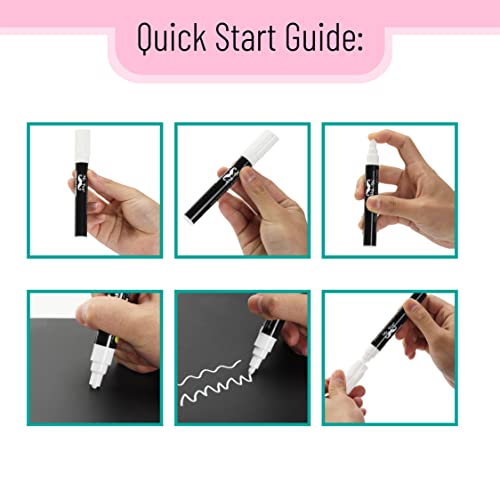 Quick Start Guide: