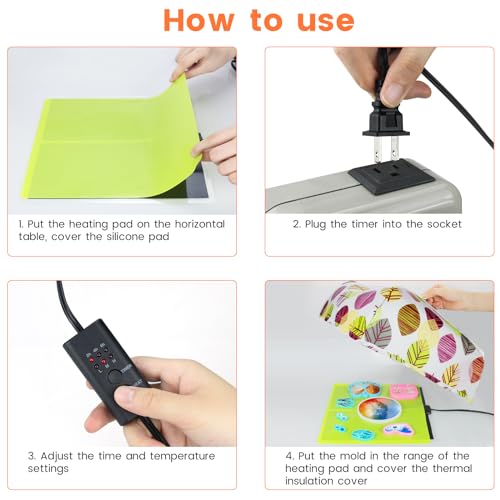 How to use

1. Put the heating pad on the horizontal table, cover the silicone pad

2. Plug the timer into the socket

3. Adjust the time and temperature settings

4. Put the mold in the range of the heating pad and cover the thermal insulation cover