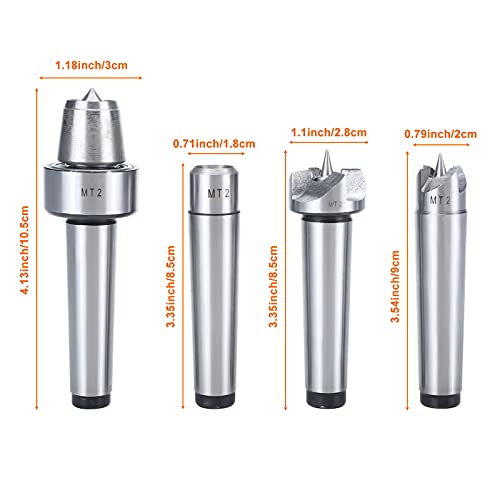 1.18inch/3cm

4.13inch/10.5cm

MT 2

0.71inch/1.8cm

3.35inch/8.5cm

MT 2

1.1inch/2.8cm

3.35inch/8.5cm

MT 2

0.79inch/2cm

3.54inch/9cm

MT 2