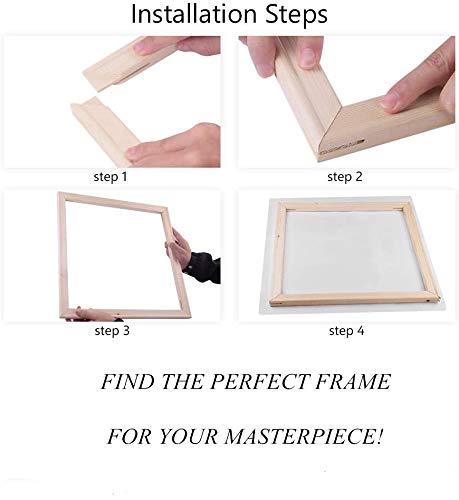 Installation Steps

step 1

step 2

step 3

step 4

FIND THE PERFECT FRAME

FOR YOUR MASTERPIECE!