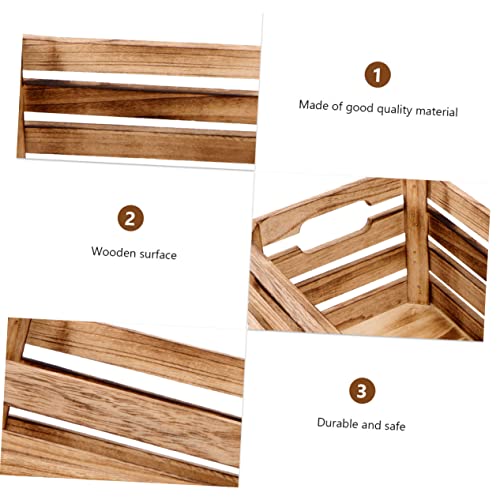 1

Made of good quality material

2

Wooden surface

3

Durable and safe