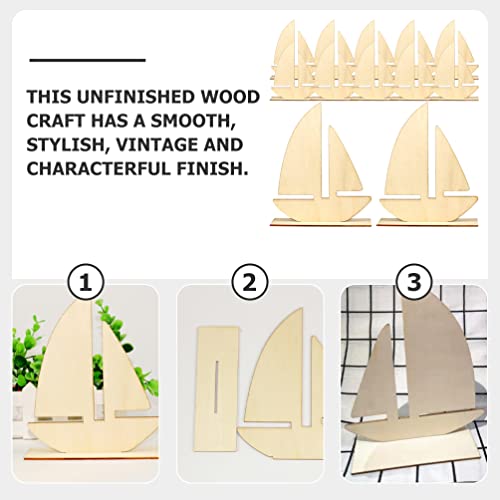 THIS UNFINISHED WOOD CRAFT HAS A SMOOTH, STYLISH, VINTAGE AND CHARACTERFUL FINISH.

1

2

3