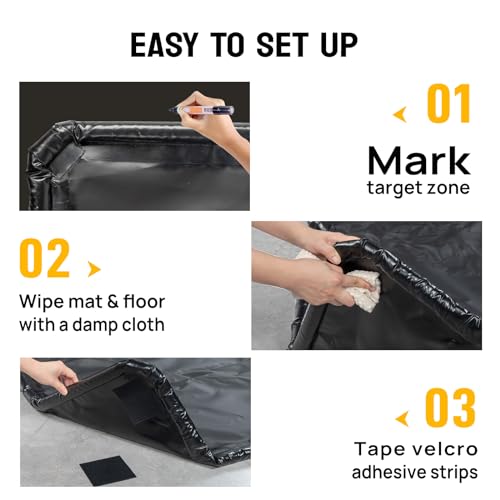 EASY TO SET UP

01

Mark
target zone

02

Wipe mat & floor
with a damp cloth

03

Tape velcro
adhesive strips