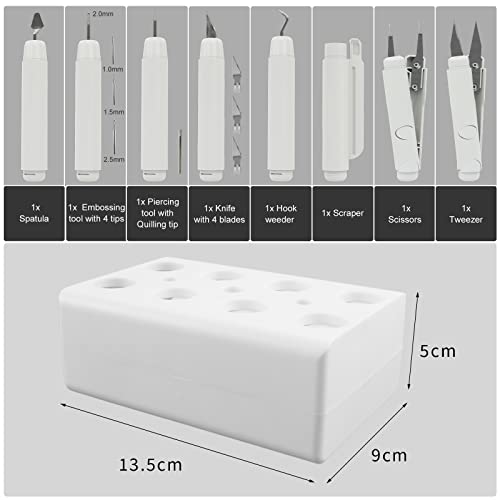 2.0mm
1.0mm
1.5mm
2.5mm

1x Spatula

1x Embossing tool with 4 tips

1x Piercing tool with Quilling tip

1x Knife with 4 blades

1x Hook weeder

1x Scraper

1x Scissors

1x Tweezer

5cm
13.5cm
9cm