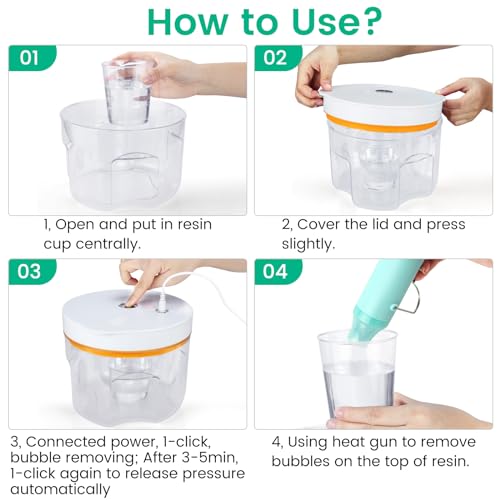 How to Use?

01

1, Open and put in resin cup centrally.

02

2, Cover the lid and press slightly.

03

3, Connected power, 1-click, bubble removing; After 3-5min, 1-click again to release pressure automatically

04

4, Using heat gun to remove bubbles on the top of resin.