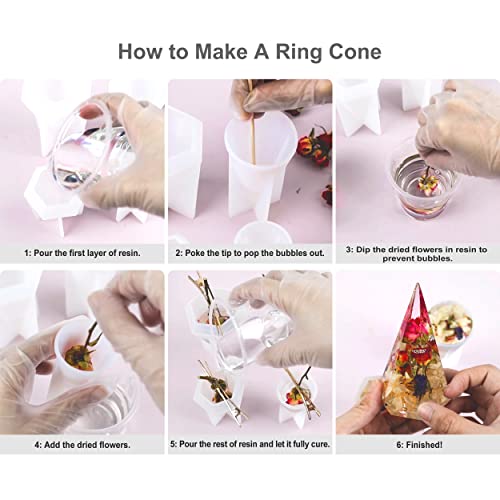 How to Make A Ring Cone

1: Pour the first layer of resin.

2: Poke the tip to pop the bubbles out.

3: Dip the dried flowers in resin to prevent bubbles.

4: Add the dried flowers.

5: Pour the rest of resin and let it fully cure.

6: Finished!