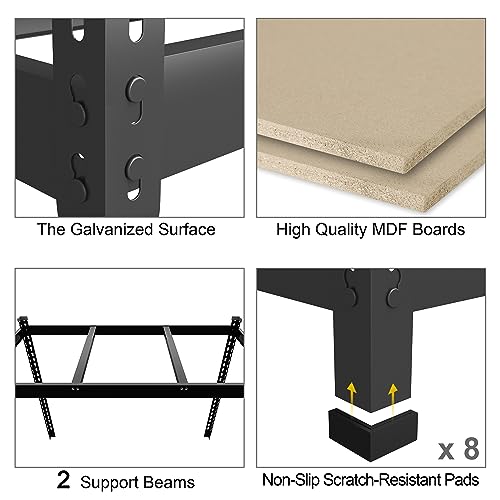 The Galvanized Surface

High Quality MDF Boards

2 Support Beams

x 8

Non-Slip Scratch-Resistant Pads