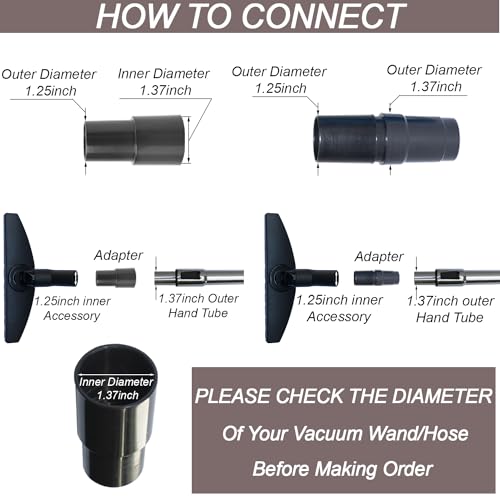 HOW TO CONNECT

Outer Diameter 1.25inch

Inner Diameter 1.37inch

Outer Diameter 1.25inch

Outer Diameter 1.37inch

Adapter

1.25inch inner Accessory

1.37inch Outer Hand Tube

Adapter

1.25inch inner Accessory

1.37inch outer Hand Tube

Inner Diameter 1.37inch

PLEASE CHECK THE DIAMETER

Of Your Vacuum Wand/Hose

Before Making Order