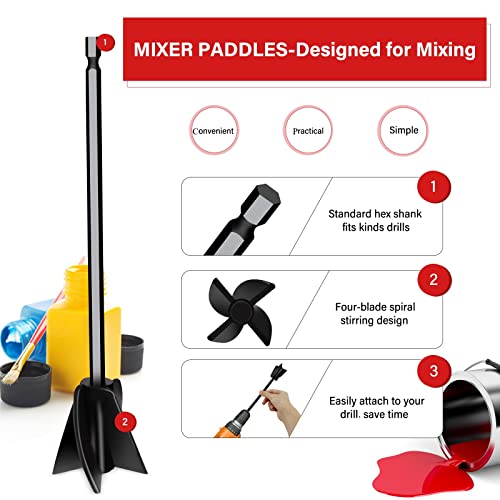 1

MIXER PADDLES-Designed for Mixing

Convenient

Practical

Simple

1

Standard hex shank fits kinds drills

2

Four-blade spiral stirring design

3

Easily attach to your drill. save time

2