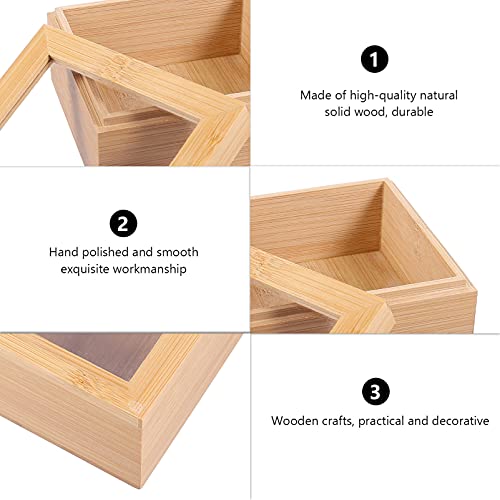 1

Made of high-quality natural solid wood, durable

2

Hand polished and smooth exquisite workmanship

3

Wooden crafts, practical and decorative