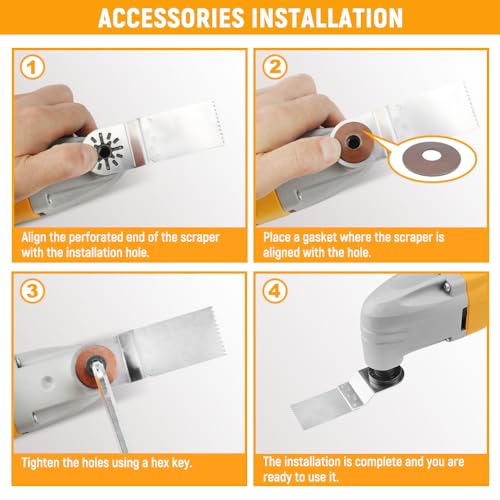 ACCESSORIES INSTALLATION

1

Align the perforated end of the scraper with the installation hole.

2

Place a gasket where the scraper is aligned with the hole.

3

Tighten the holes using a hex key.

4

The installation is complete and you are ready to use it.