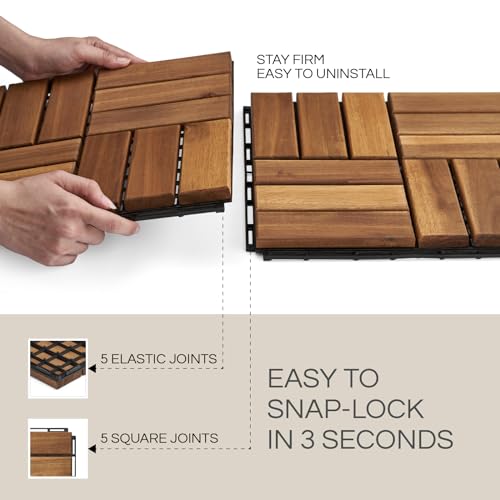 STAY FIRM
EASY TO UNINSTALL

5 ELASTIC JOINTS

5 SQUARE JOINTS

EASY TO
SNAP-LOCK
IN 3 SECONDS