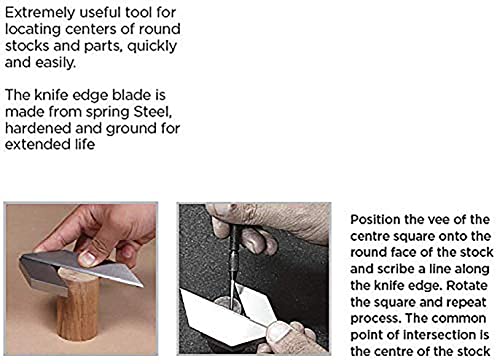 Extremely useful tool for locating centers of round stocks and parts, quickly and easily.

The knife edge blade is made from spring Steel, hardened and ground for extended life

Position the vee of the centre square onto the round face of the stock and scribe a line along the knife edge. Rotate the square and repeat process. The common point of intersection is the centre of the stock