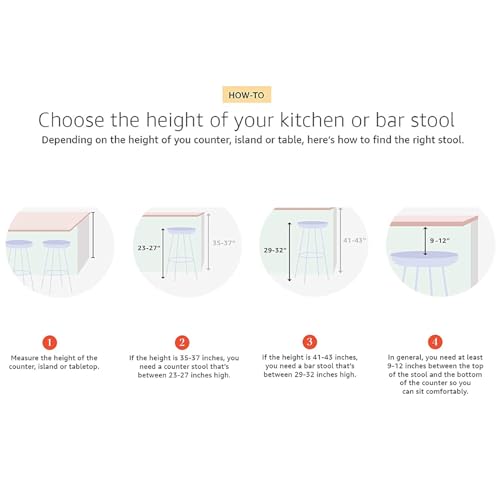 HOW-TO

Choose the height of your kitchen or bar stool

Depending on the height of you counter, island or table, here's how to find the right stool.

23-27"

35-37"

29-32"

41-43"

9-12"

1

Measure the height of the counter, island or tabletop.

2

If the height is 35-37 inches, you need a counter stool that's between 23-27 inches high.

3

If the height is 41-43 inches, you need a bar stool that's between 29-32 inches high.

4

In general, you need at least 9-12 inches between the top of the stool and the bottom of the counter so you can sit comfortably.