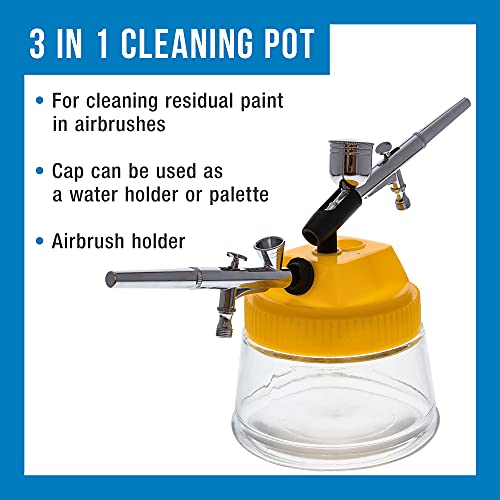 3 IN 1 CLEANING POT

• For cleaning residual paint in airbrushes

• Cap can be used as a water holder or palette

• Airbrush holder