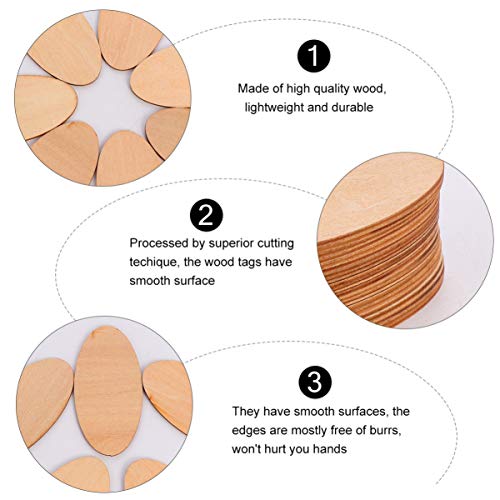 1

Made of high quality wood, lightweight and durable

2

Processed by superior cutting techique, the wood tags have smooth surface

3

They have smooth surfaces, the edges are mostly free of burrs, won't hurt you hands