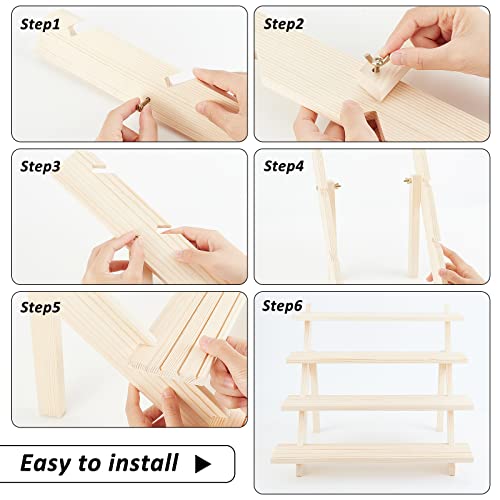 Step1

Step2

Step3

Step4

Step5

Step6

Easy to install ▶