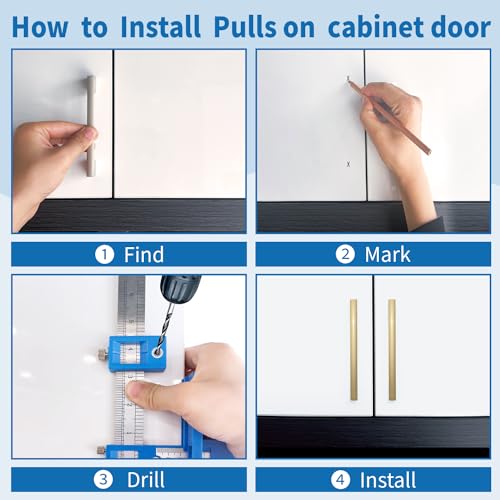 How to Install Pulls on cabinet door

① Find

② Mark

③ Drill

④ Install