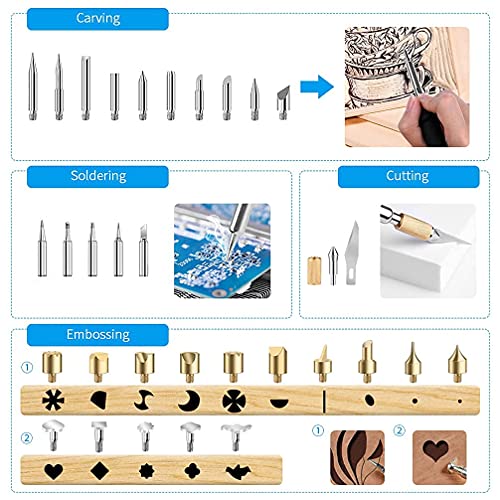 Carving

Soldering

Cutting

Embossing

①

②

①

②