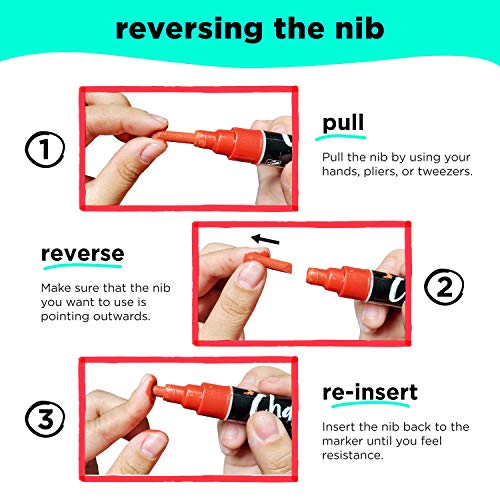 reversing the nib

1

pull

Pull the nib by using your hands, pliers, or tweezers.

reverse

Make sure that the nib you want to use is pointing outwards.

2

3

re-insert

Insert the nib back to the marker until you feel resistance.