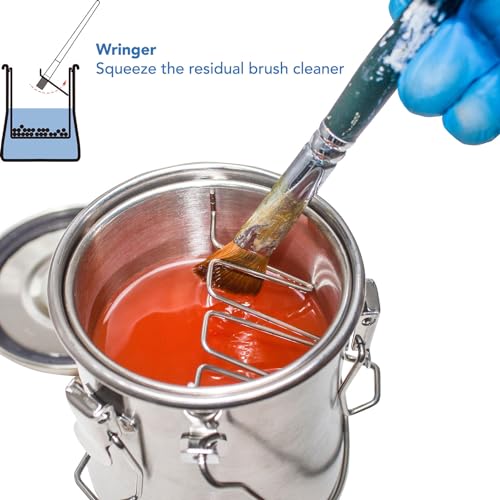 Wringer
Squeeze the residual brush cleaner