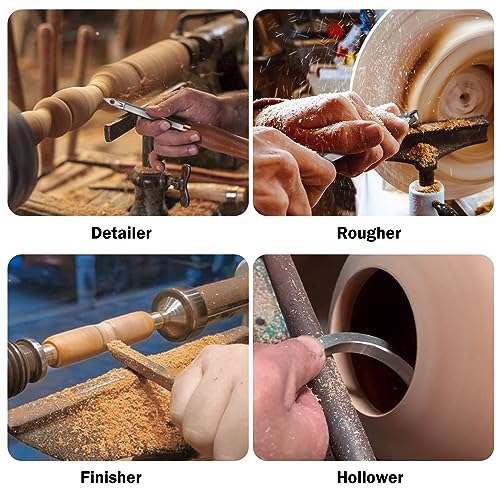 Detailer

Rougher

Finisher

Hollower