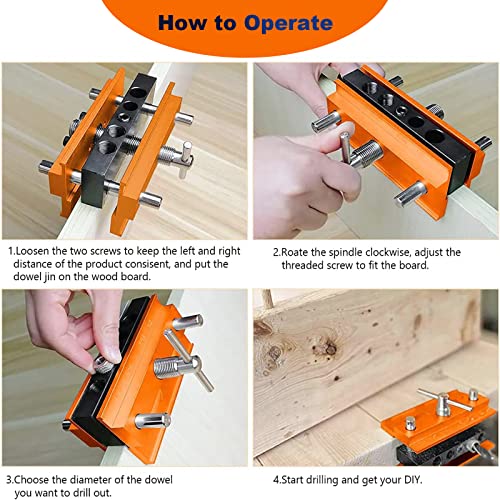 How to Operate

1.Loosen the two screws to keep the left and right distance of the product consisent, and put the dowel jin on the wood board.

2.Roate the spindle clockwise, adjust the threaded screw to fit the board.

3.Choose the diameter of the dowel you want to drill out.

4.Start drilling and get your DIY.