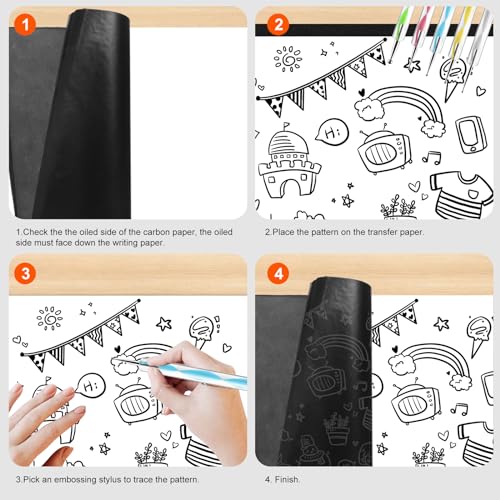 1

1.Check the the oiled side of the carbon paper, the oiled side must face down the writing paper.

2

Hi

2.Place the pattern on the transfer paper.

3

Hi

3.Pick an embossing stylus to trace the pattern.

4

4. Finish.