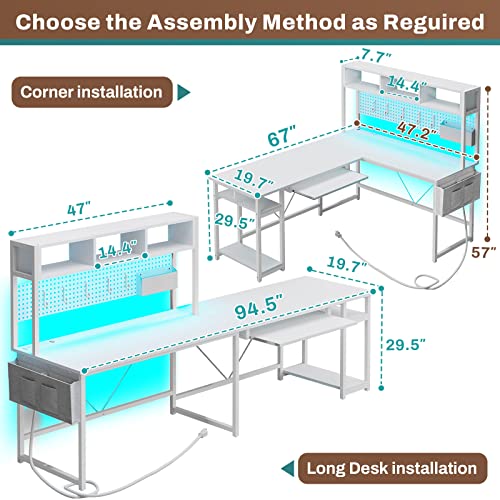 Choose the Assembly Method as Reguired

Corner installation

7.7"

14.4"

47.2"

67"

19.7"

29.5"

57"

47"

14.4"

19.7"

94.5"

29.5"

Long Desk installation