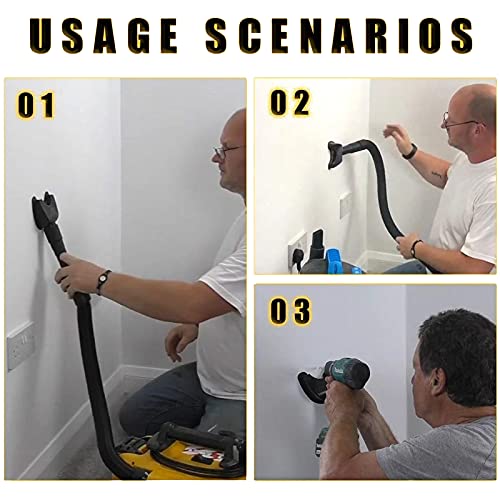 USAGE SCENARIOS

01

02

03