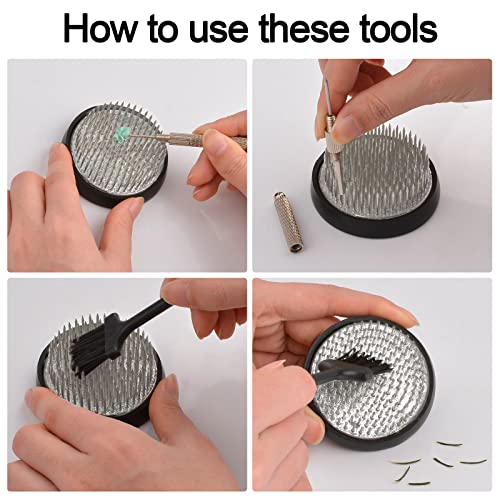 How to use these tools