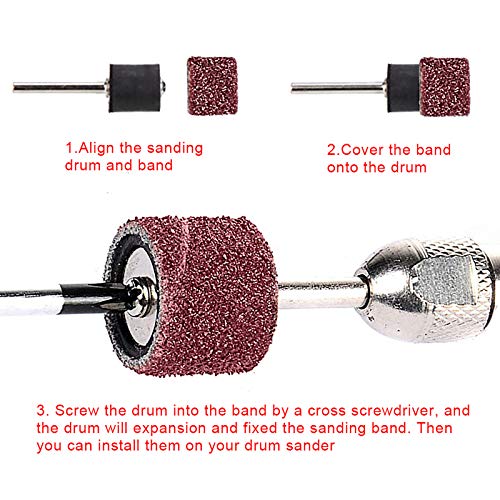 1.Align the sanding drum and band

2.Cover the band onto the drum

3. Screw the drum into the band by a cross screwdriver, and the drum will expansion and fixed the sanding band. Then you can install them on your drum sander