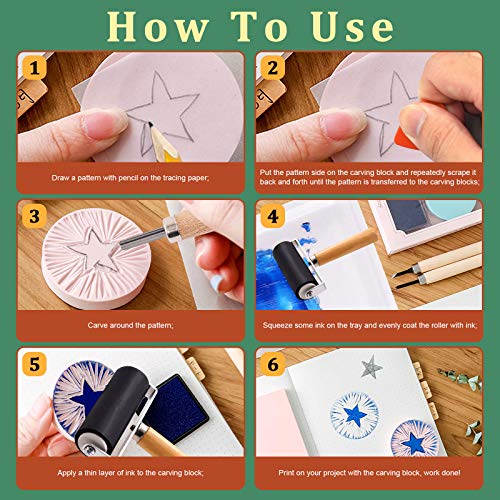 How To Use

1

Draw a pattern with pencil on the tracing paper;

2

Put the pattern side on the carving block and repeatedly scrape it back and forth until the pattern is transferred to the carving blocks;

3

Carve around the pattern;

4

Squeeze some ink on the tray and evenly coat the roller with ink;

5

Apply a thin layer of ink to the carving block;

6

Print on your project with the carving block, work done!