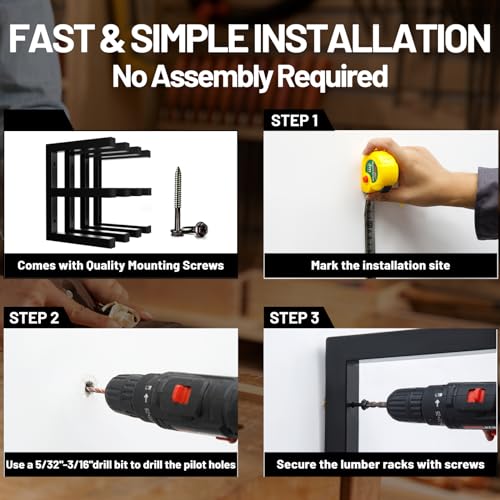 FAST & SIMPLE INSTALLATION
No Assembly Required

Comes with Quality Mounting Screws

STEP 1
Mark the installation site

STEP 2
Use a 5/32"-3/16"drill bit to drill the pilot holes

STEP 3
Secure the lumber racks with screws