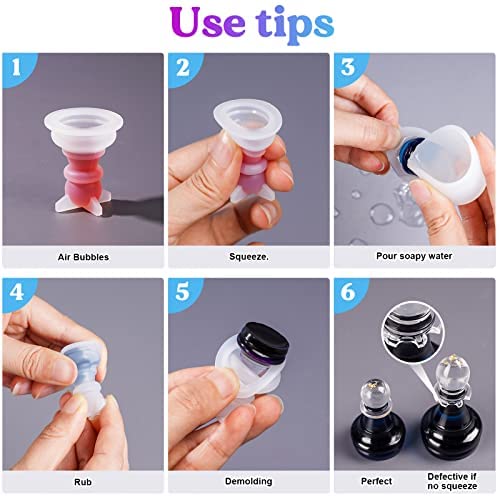 Use tips

1

Air Bubbles

2

Squeeze.

3

Pour soapy water

4

Rub

5

Demolding

6

Perfect

Defective if no squeeze